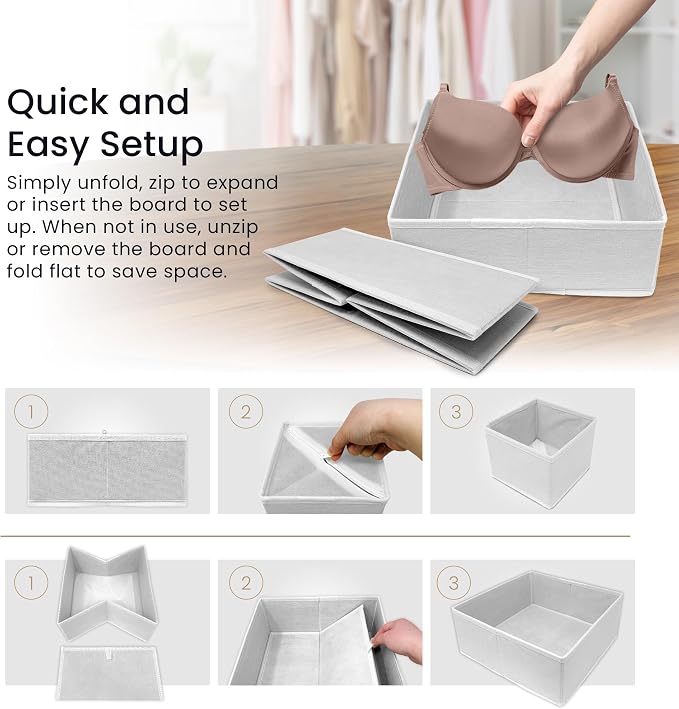 Quick and Easy Setup

Simply unfold, zip to expand or insert the board to set up. When not in use, unzip or remove the board and fold flat to save space.

1

2

3

1

2

3