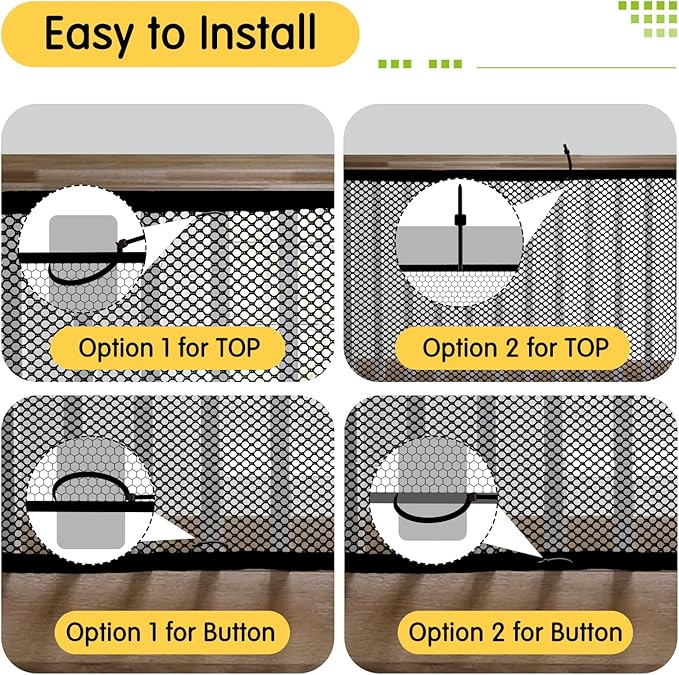 Easy to Install

Option 1 for TOP

Option 2 for TOP

Option 1 for Button

Option 2 for Button