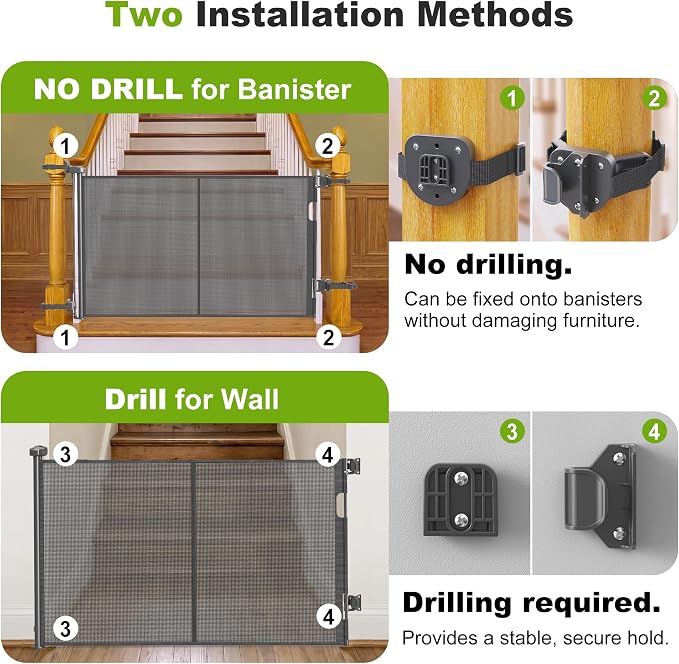 Two Installation Methods

NO DRILL for Banister

1
2
1
2

1
2

No drilling.

Can be fixed onto banisters without damaging furniture.

Drill for Wall

3
4
3
4

3
4

Drilling required.

Provides a stable, secure hold.