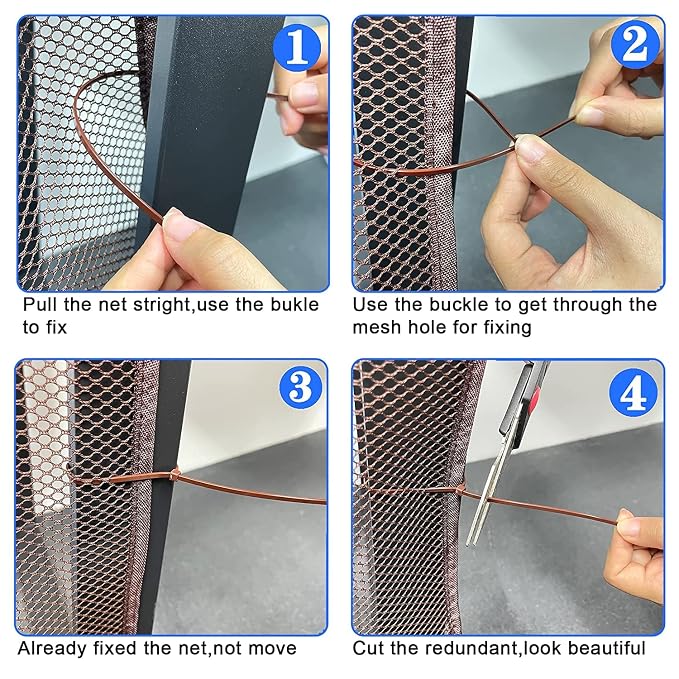 1

Pull the net stright,use the bukle to fix

2

Use the buckle to get through the mesh hole for fixing

3

Already fixed the net,not move

4

Cut the redundant,look beautiful