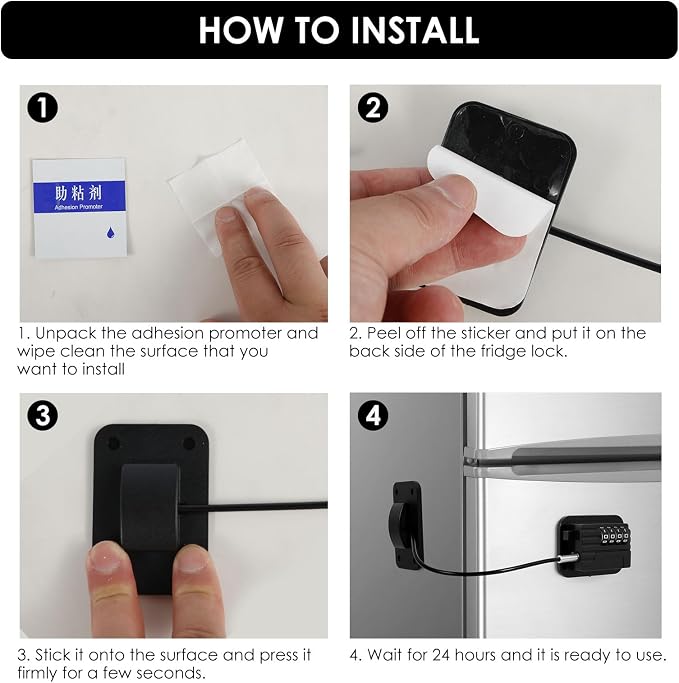 HOW TO INSTALL

1

助粘剂
Adhesion Promoter

1. Unpack the adhesion promoter and wipe clean the surface that you want to install

2

2. Peel off the sticker and put it on the back side of the fridge lock.

3

3. Stick it onto the surface and press it firmly for a few seconds.

4

4. Wait for 24 hours and it is ready to use.