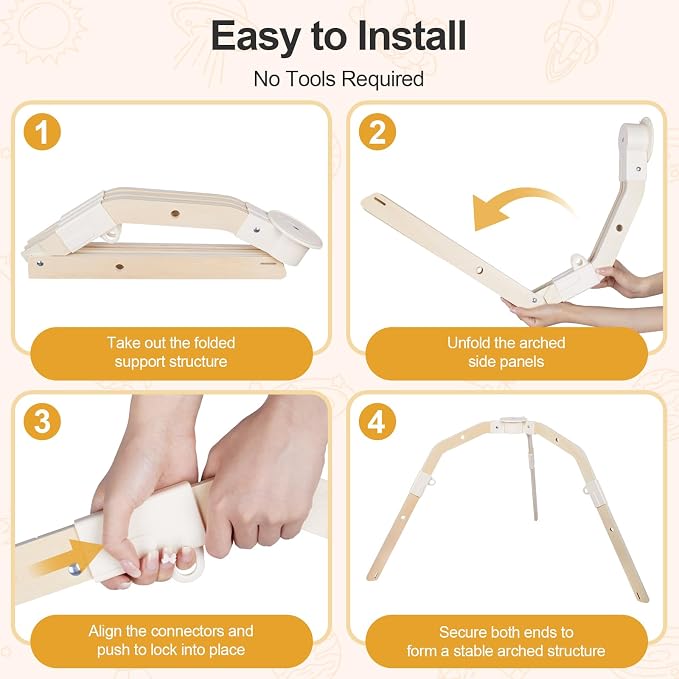 Easy to Install

No Tools Required

1

Take out the folded support structure

2

Unfold the arched side panels

3

Align the connectors and push to lock into place

4

Secure both ends to form a stable arched structure