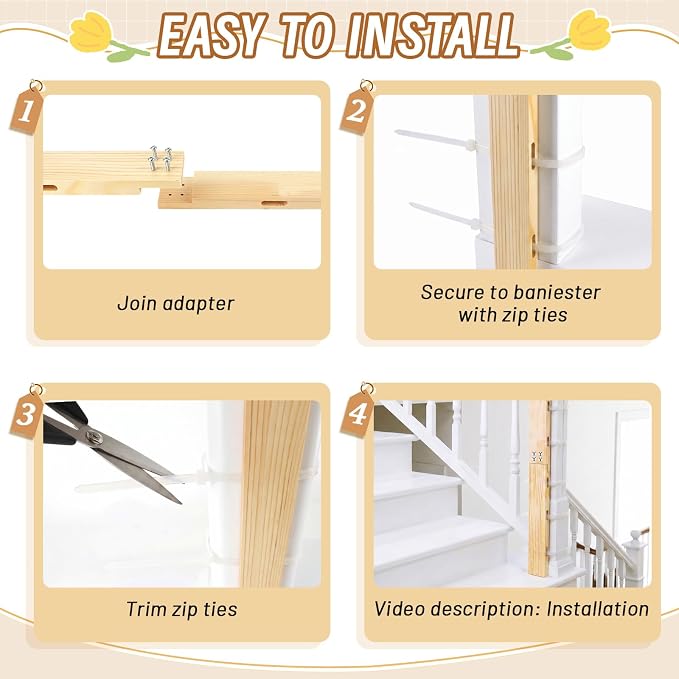 EASY TO INSTALL

1

Join adapter

2

Secure to baniester with zip ties

3

Trim zip ties

4

Video description: Installation