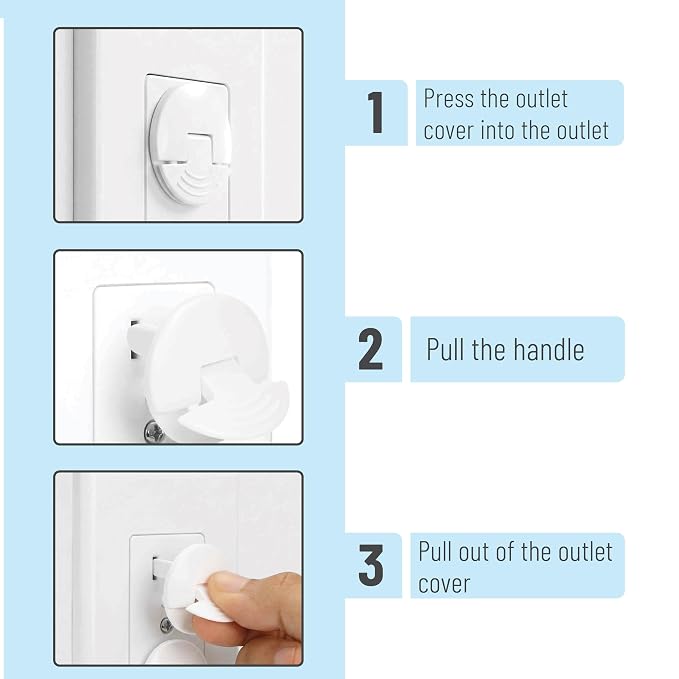 1

Press the outlet cover into the outlet

2

Pull the handle

3

Pull out of the outlet cover