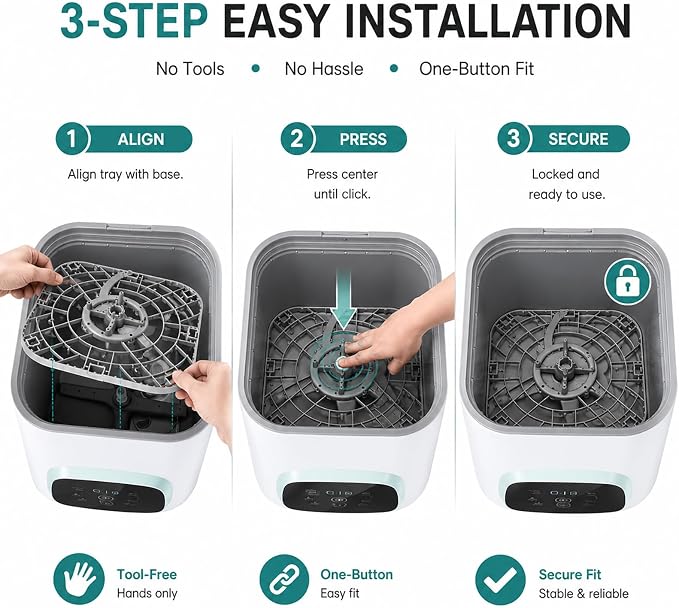 3-STEP EASY INSTALLATION

No Tools • No Hassle • One-Button Fit

1 ALIGN

Align tray with base.

2 PRESS

Press center until click.

3 SECURE

Locked and ready to use.

Tool-Free
Hands only

One-Button
Easy fit

Secure Fit
Stable & reliable