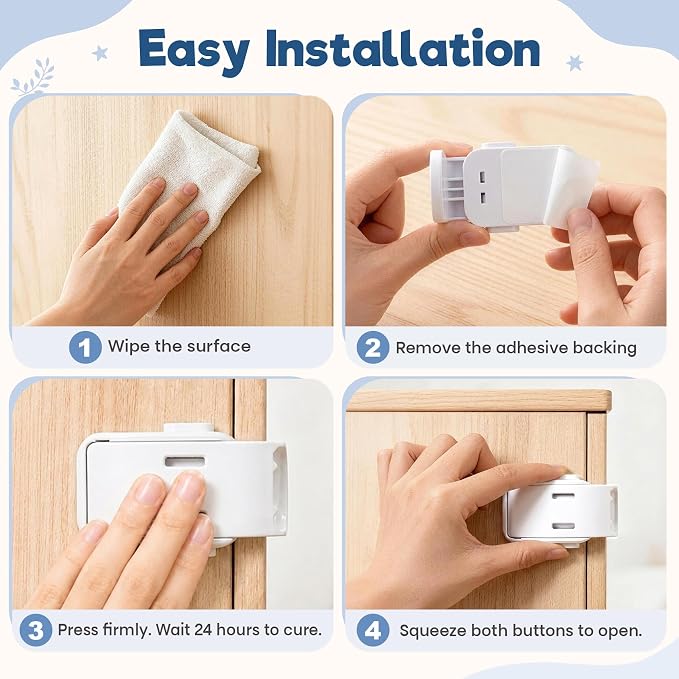 Easy Installation

1 Wipe the surface

2 Remove the adhesive backing

3 Press firmly. Wait 24 hours to cure.

4 Squeeze both buttons to open.