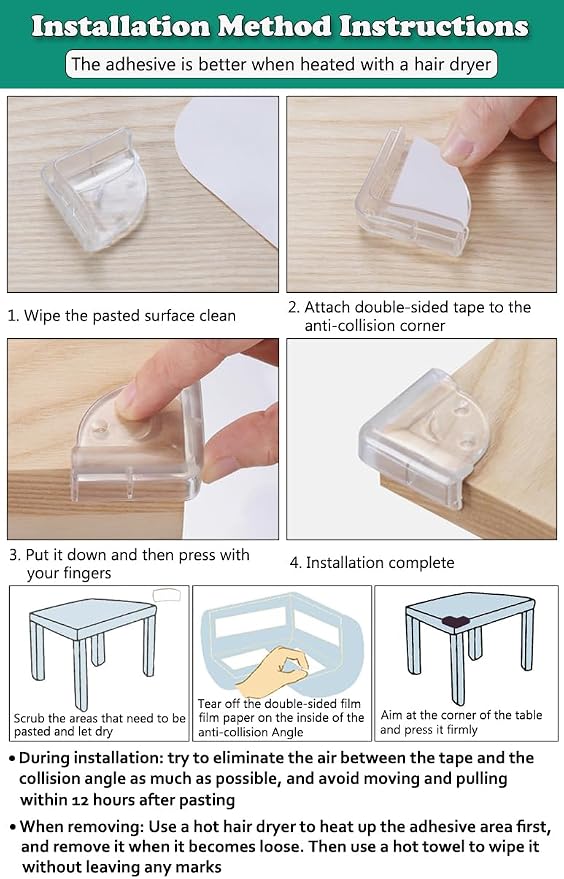 Installation Method Instructions

The adhesive is better when heated with a hair dryer

1. Wipe the pasted surface clean

2. Attach double-sided tape to the anti-collision corner

3. Put it down and then press with your fingers

4. Installation complete

Scrub the areas that need to be pasted and let dry

Tear off the double-sided film film paper on the inside of the anti-collision Angle

Aim at the corner of the table and press it firmly

• During installation: try to eliminate the air between the tape and the collision angle as much as possible, and avoid moving and pulling within 12 hours after pasting

• When removing: Use a hot hair dryer to heat up the adhesive area first, and remove it when it becomes loose. Then use a hot towel to wipe it without leaving any marks