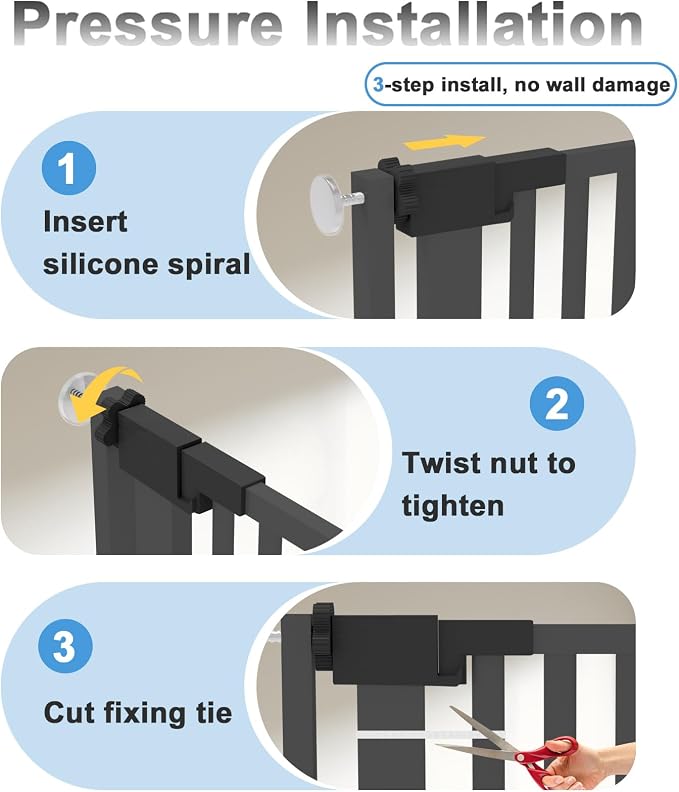 Pressure Installation

3-step install, no wall damage

1

Insert silicone spiral

2

Twist nut to tighten

3

Cut fixing tie