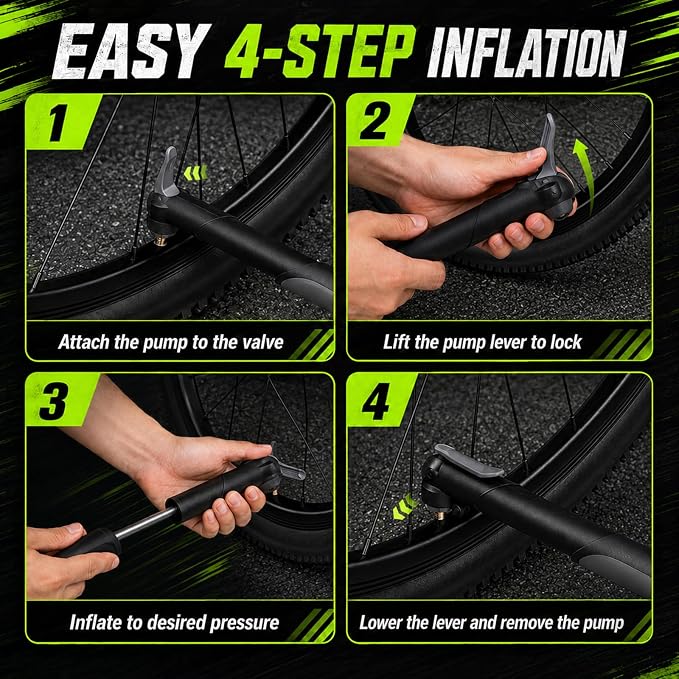 EASY 4-STEP INFLATION

1

Attach the pump to the valve

2

Lift the pump lever to lock

3

Inflate to desired pressure

4

Lower the lever and remove the pump