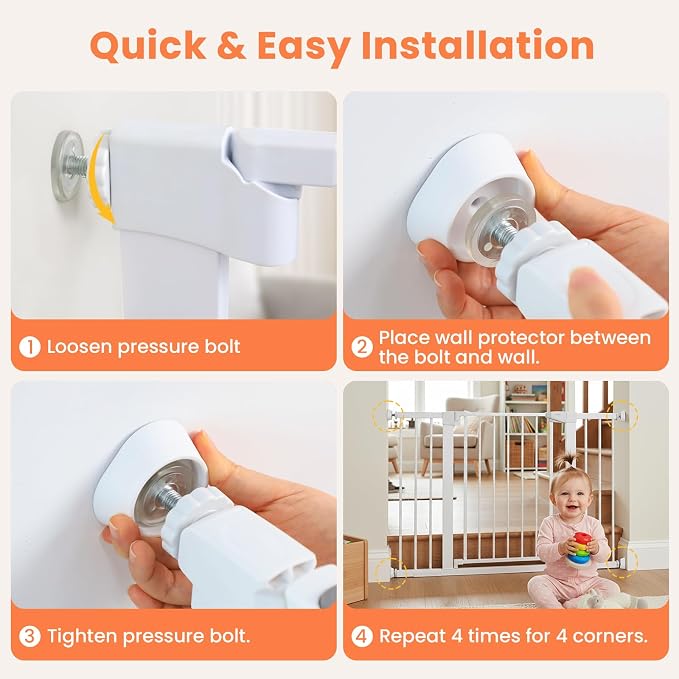 Quick & Easy Installation

1 Loosen pressure bolt

2 Place wall protector between the bolt and wall.

3 Tighten pressure bolt.

4 Repeat 4 times for 4 corners.