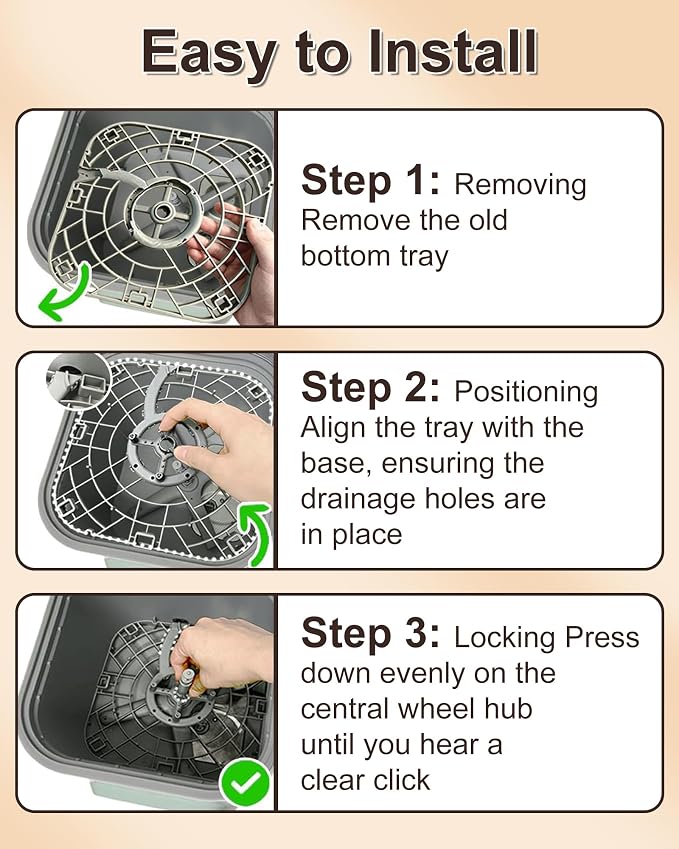 Easy to Install

Step 1: Removing Remove the old bottom tray

Step 2: Positioning Align the tray with the base, ensuring the drainage holes are in place

Step 3: Locking Press down evenly on the central wheel hub until you hear a clear click